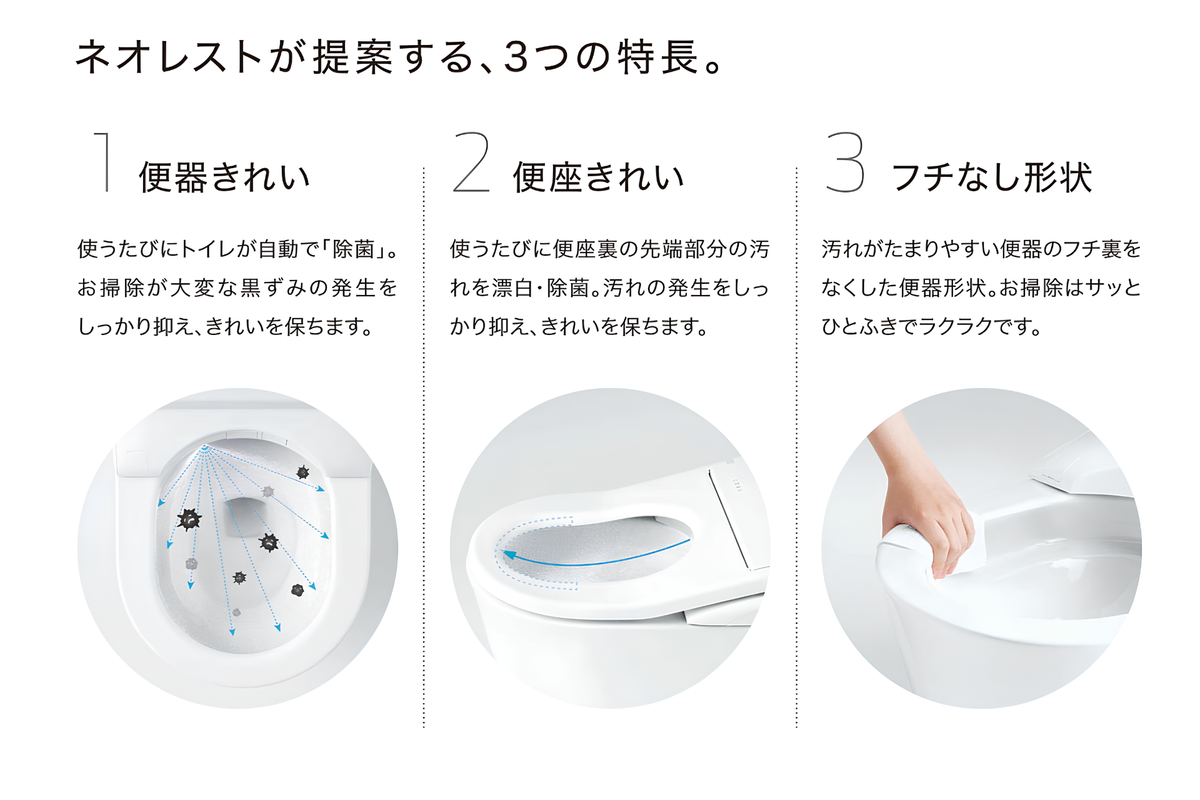 ネオレストが提案する、3つの特長。

1 便器きれい

使うたびにトイレが自動で「除菌」。お掃除が大変な黒ずみの発生をしっかり抑え、きれいを保ちます。

2 便座きれい

使うたびに便座裏の先端部分の汚れを漂白・除菌。汚れの発生をしっかり抑え、きれいを保ちます。

3 フチなし形状

汚れがたまりやすい便器のフチ裏をなくした便器形状。お掃除はサッとひとふきでラクラクです。